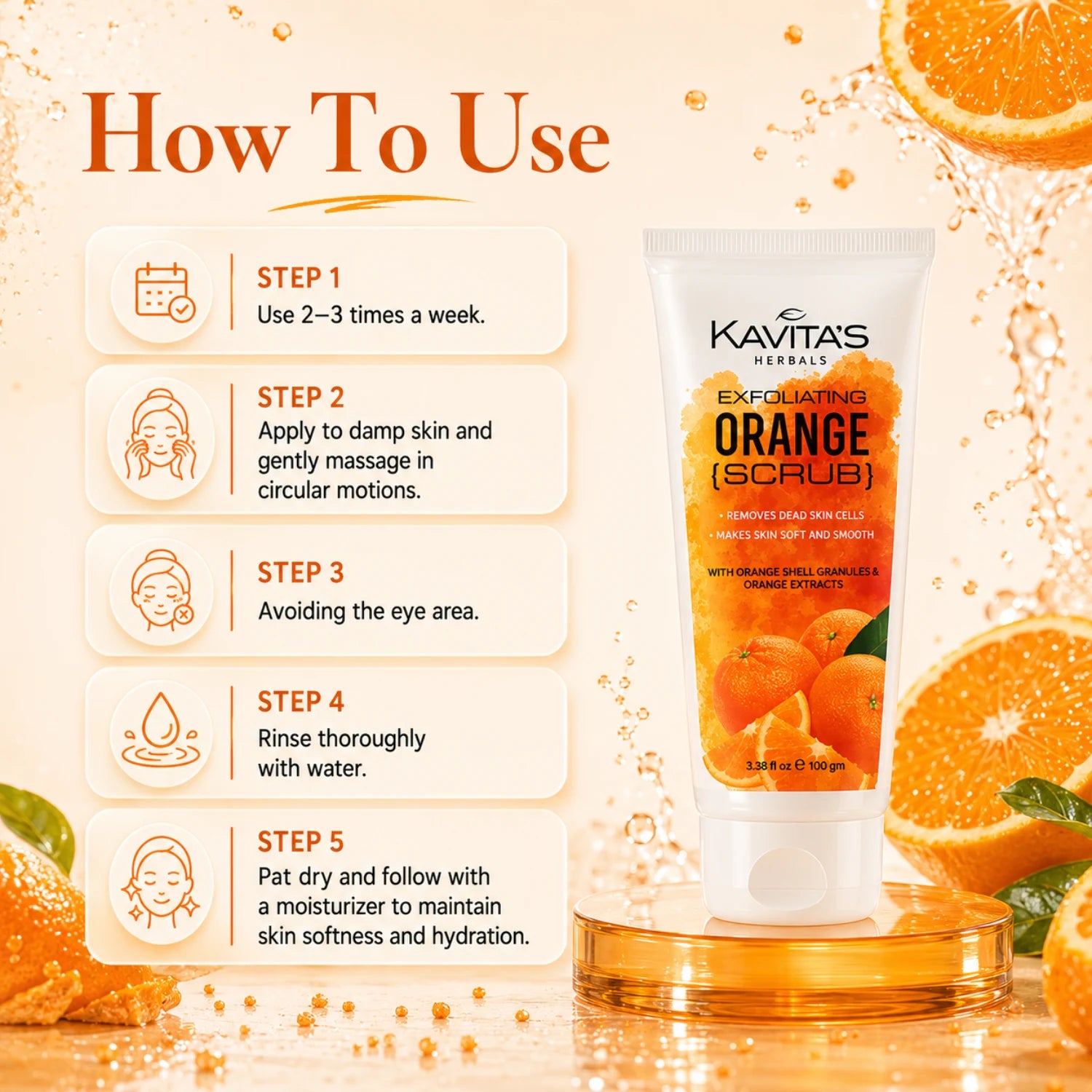 How To Use

STEP 1
Use 2–3 times a week.

STEP 2
Apply to damp skin and gently massage in circular motions.

STEP 3
Avoiding the eye area.

STEP 4
Rinse thoroughly with water.

STEP 5
Pat dry and follow with a moisturizer to maintain skin softness and hydration.

KAVITA'S
HERBALS

EXFOLIATING
ORANGE
{SCRUB}

• REMOVES DEAD SKIN CELLS
• MAKES SKIN SOFT AND SMOOTH

WITH ORANGE SHELL GRANULES & ORANGE EXTRACTS

3.38 fl oz ℮ 100 gm